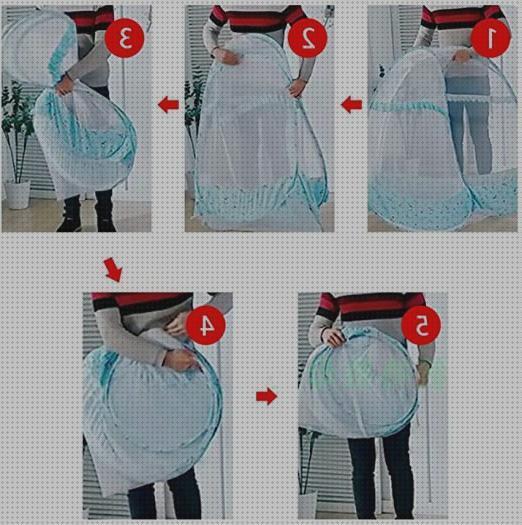 3

2

1

4

5